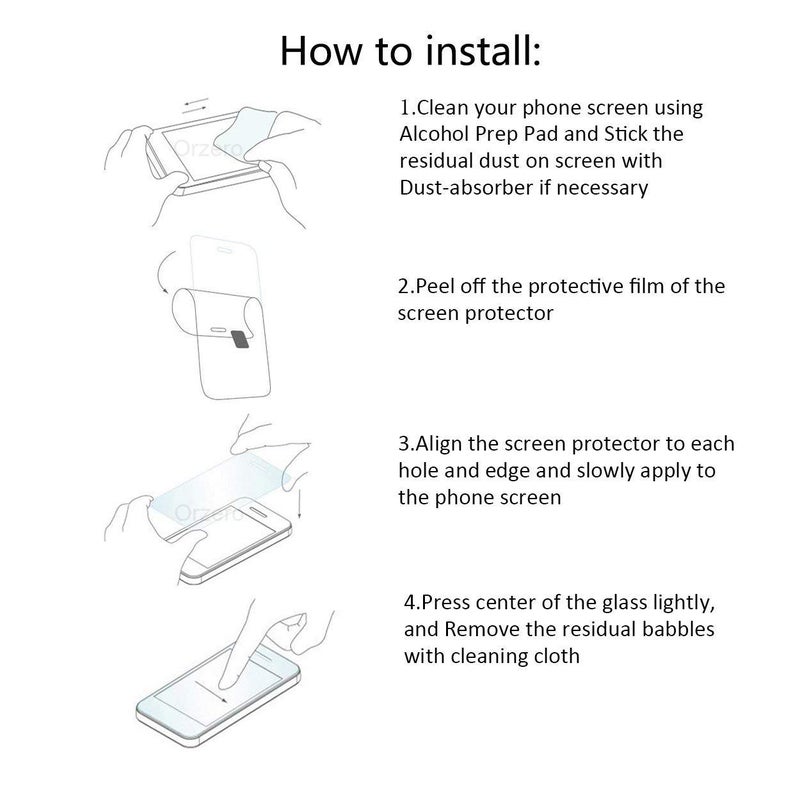 How to install:

Orzero

1.Clean your phone screen using Alcohol Prep Pad and Stick the residual dust on screen with Dust-absorber if necessary

2.Peel off the protective film of the screen protector

Orzero

3.Align the screen protector to each hole and edge and slowly apply to the phone screen

4.Press center of the glass lightly, and Remove the residual babbles with cleaning cloth